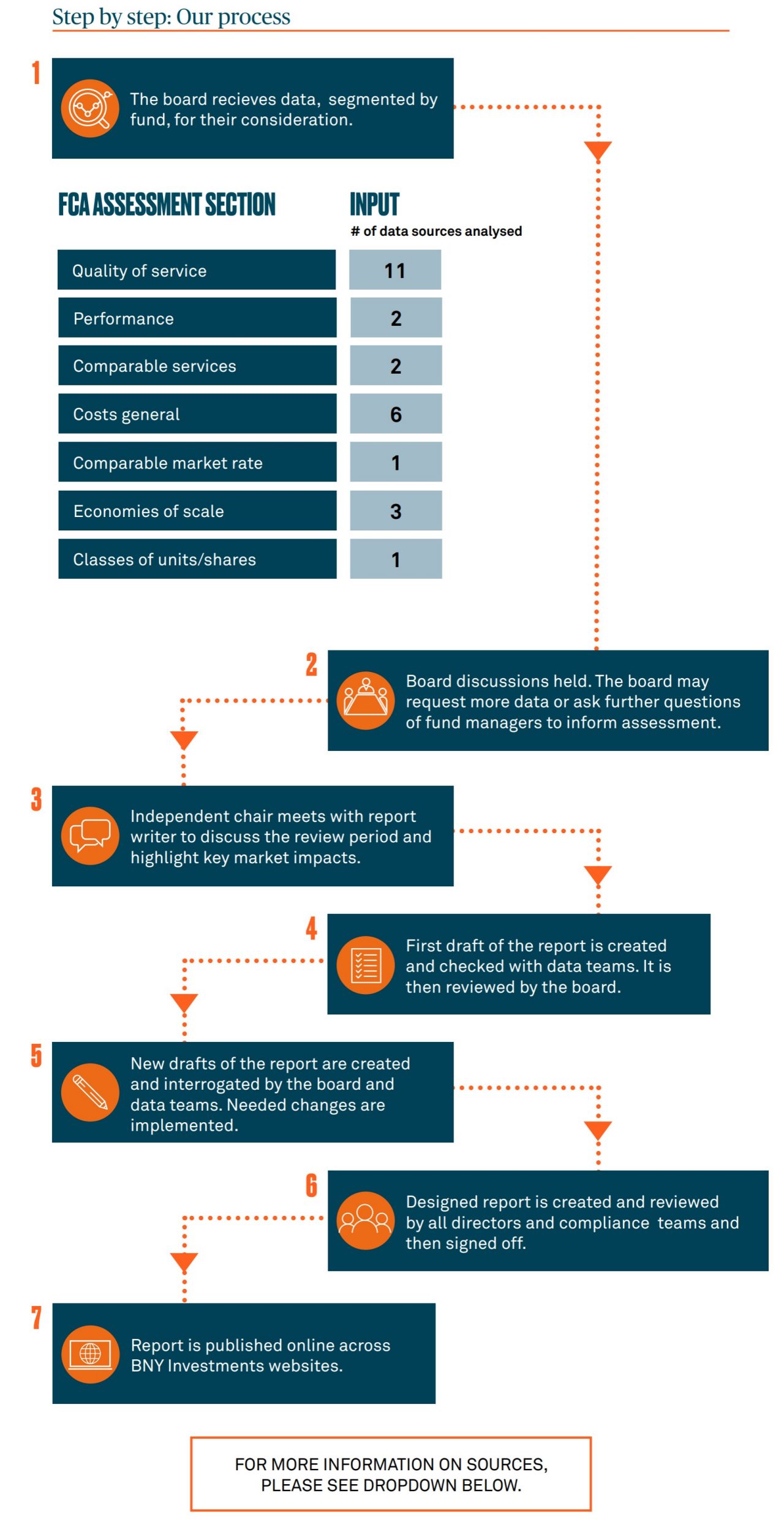 Step by step: Our process

1

The board recieves data, segmented by fund, for their consideration.

| FCA ASSESSMENT SECTION | INPUT # of data sources analysed |
|---|---|
| Quality of service | 11 |
| Performance | 2 |
| Comparable services | 2 |
| Costs general | 6 |
| Comparable market rate | 1 |
| Economies of scale | 3 |
| Classes of units/shares | 1 |

2

Board discussions held. The board may request more data or ask further questions of fund managers to inform assessment.

3

Independent chair meets with report writer to discuss the review period and highlight key market impacts.

4

First draft of the report is created and checked with data teams. It is then reviewed by the board.

5

New drafts of the report are created and interrogated by the board and data teams. Needed changes are implemented.

6

Designed report is created and reviewed by all directors and compliance teams and then signed off.

7

Report is published online across BNY Investments websites.

FOR MORE INFORMATION ON SOURCES, PLEASE SEE DROPDOWN BELOW.