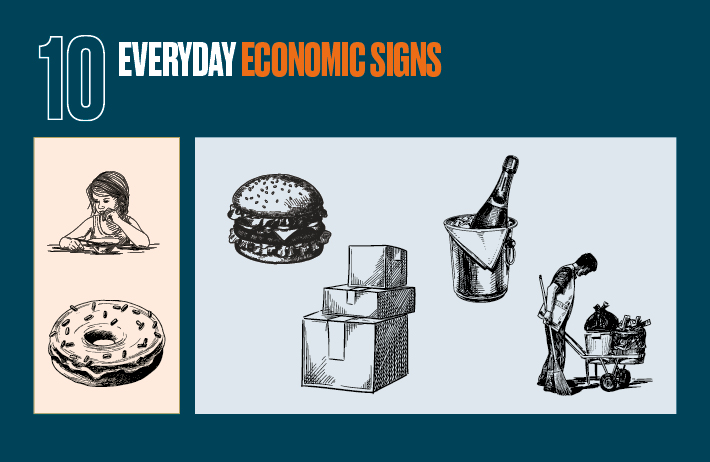 10 EVERYDAY ECONOMIC SIGNS