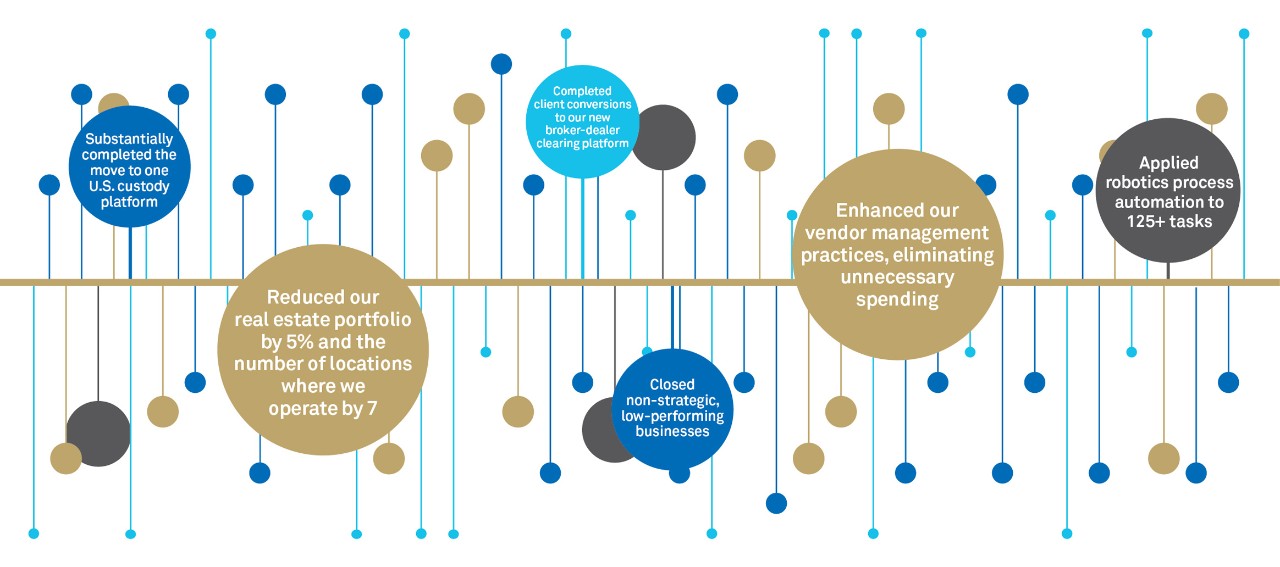 Substantially completed the move to one U.S. custody platform

Reduced our real estate portfolio by 5% and the number of locations where we operate by 7

Completed client conversions to our new broker-dealer clearing platform

Closed non-strategic, low-performing businesses

Enhanced our vendor management practices, eliminating unnecessary spending

Applied robotics process automation to 125+ tasks